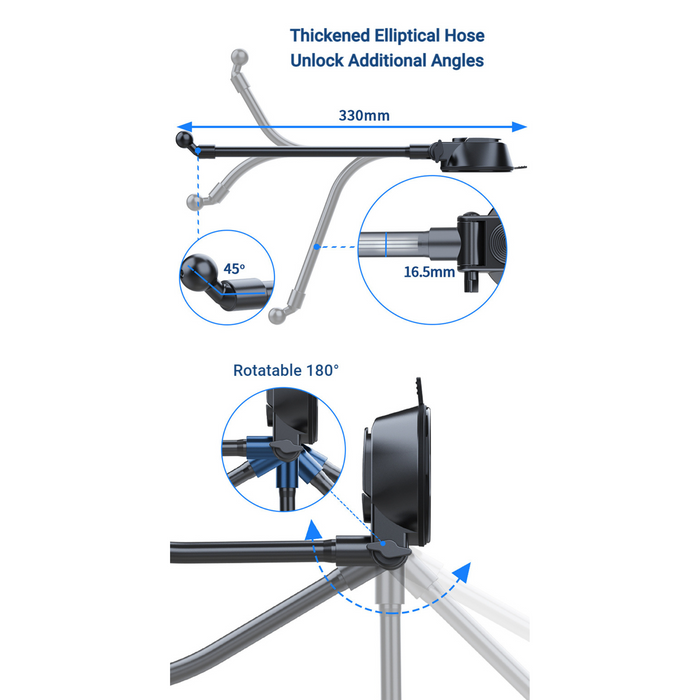 Thickened Elliptical Hose
Unlock Additional Angles

330mm

45°

16.5mm

Rotatable 180°