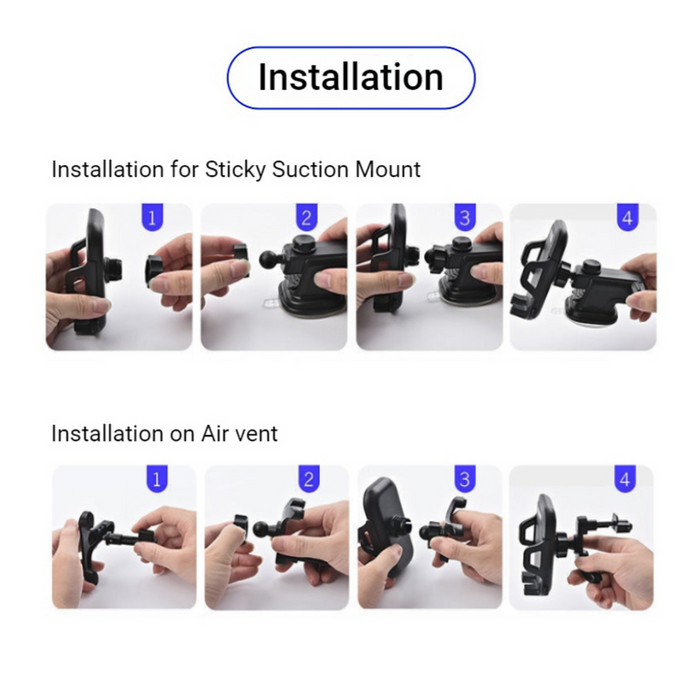 Installation

Installation for Sticky Suction Mount

1

2

3

4

Installation on Air vent

1

2

3

4