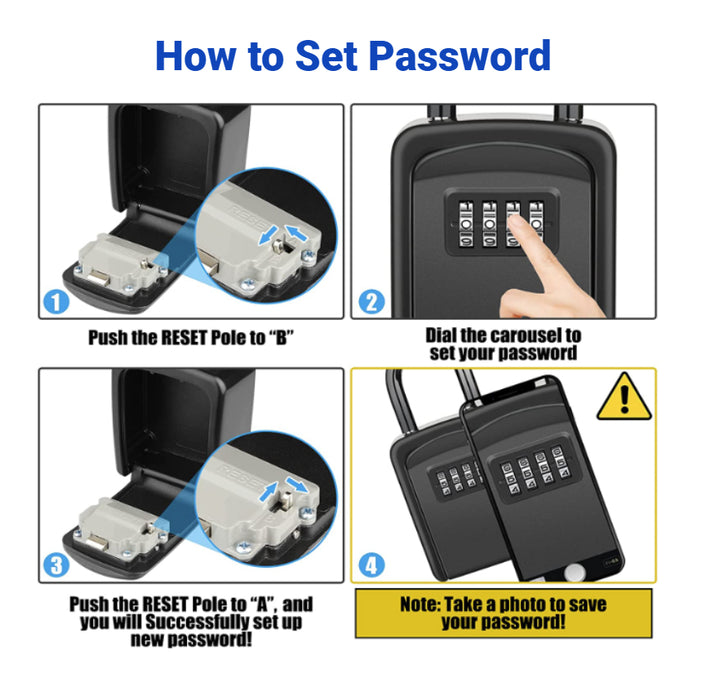 How to Set Password

RESET

1

Push the RESET Pole to "B"

2

Dial the carousel to set your password

RESET

3

Push the RESET Pole to "A", and you will Successfully set up new password!

4

Note: Take a photo to save your password!