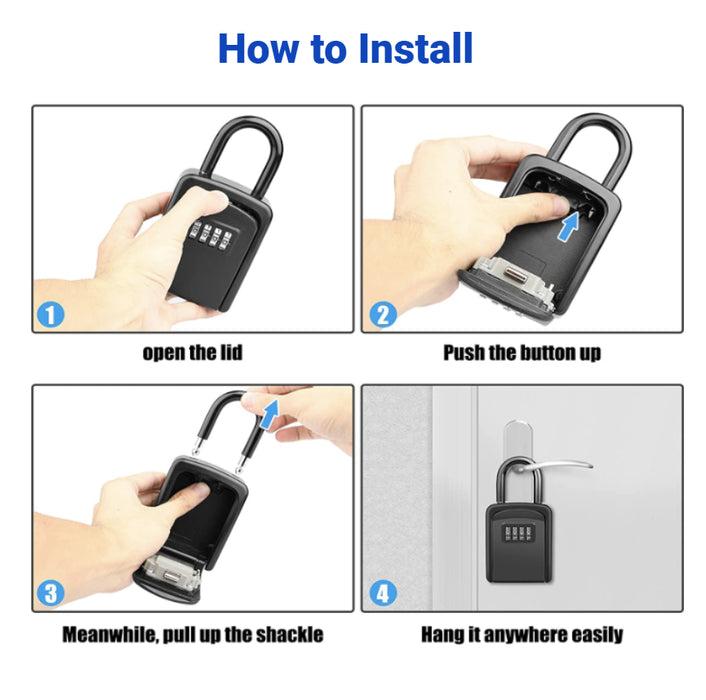 How to Install

1

open the lid

2

Push the button up

3

Meanwhile, pull up the shackle

4

Hang it anywhere easily