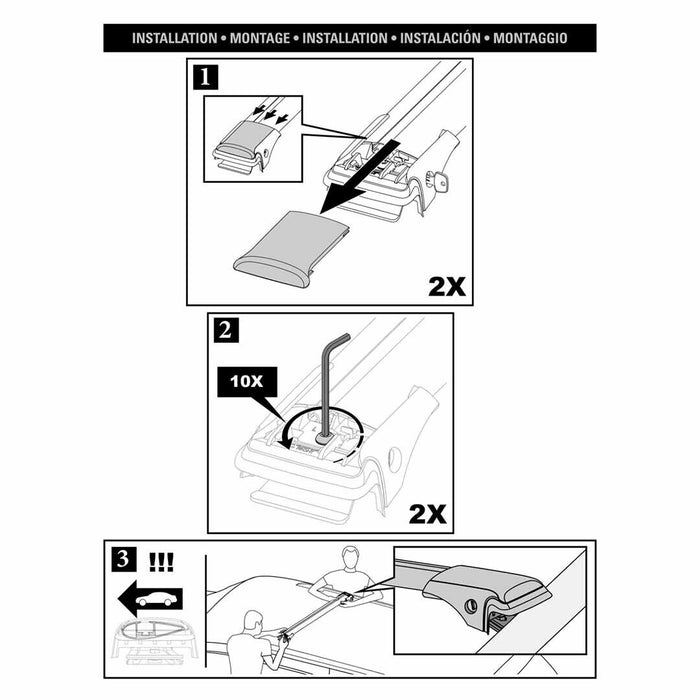 INSTALLATION • MONTAGE • INSTALLATION • INSTALACIÓN • MONTAGGIO

1

2X

2

10X

2X

3 !!!