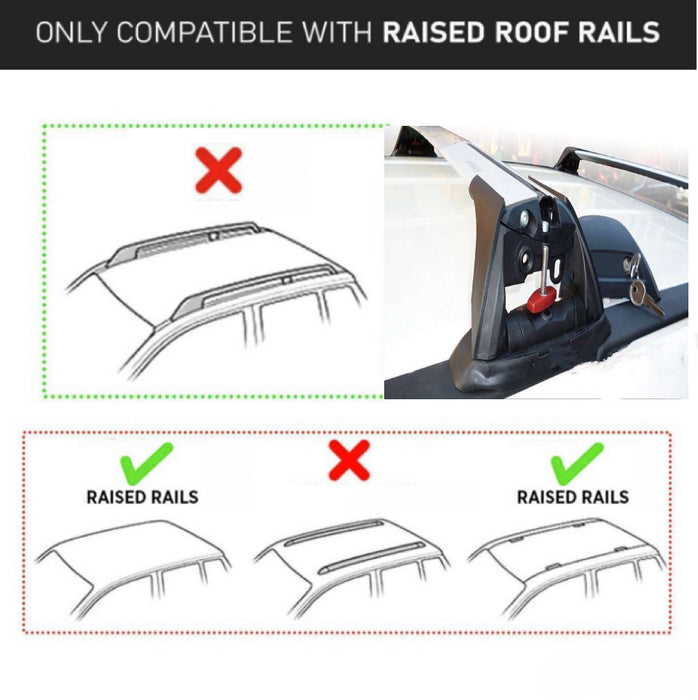 ONLY COMPATIBLE WITH RAISED ROOF RAILS

RAISED RAILS

RAISED RAILS