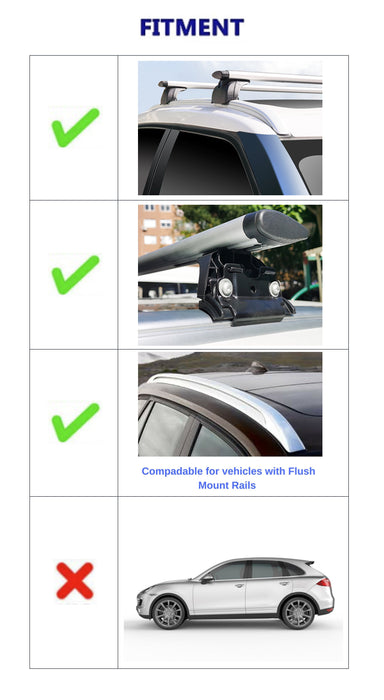 FITMENT

Compadable for vehicles with Flush Mount Rails