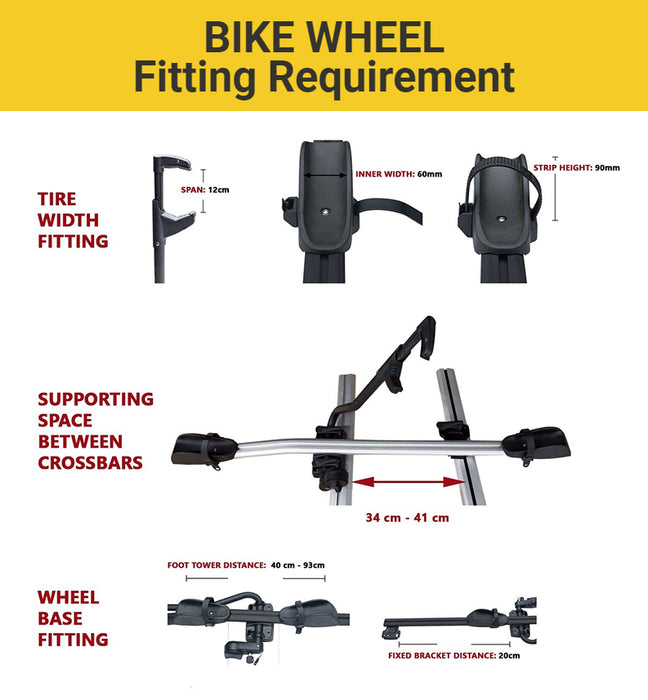 BIKE WHEEL
Fitting Requirement

TIRE WIDTH FITTING

SPAN: 12cm

INNER WIDTH: 60mm

STRIP HEIGHT: 90mm

SUPPORTING SPACE BETWEEN CROSSBARS

34 cm - 41 cm

WHEEL BASE FITTING

FOOT TOWER DISTANCE: 40 cm - 93cm

FIXED BRACKET DISTANCE: 20cm