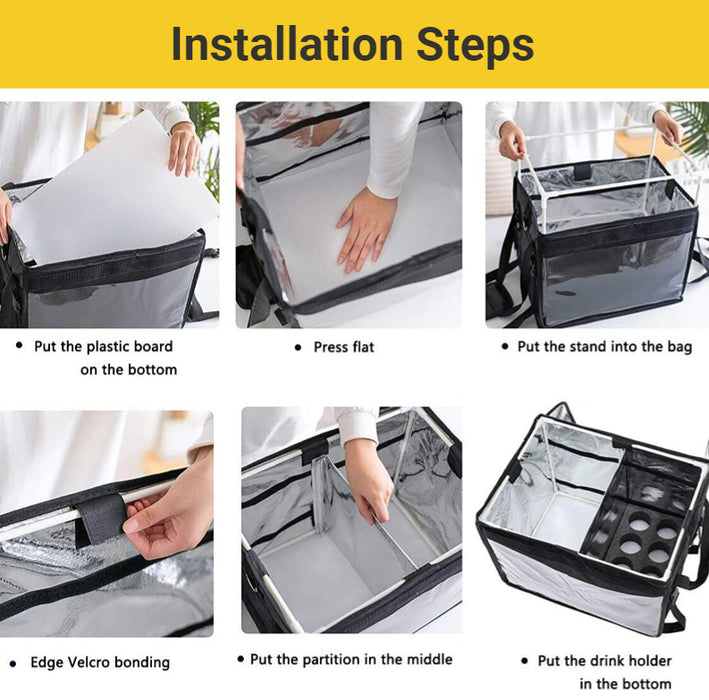 Installation Steps

• Put the plastic board on the bottom

• Press flat

• Put the stand into the bag

• Edge Velcro bonding

• Put the partition in the middle

• Put the drink holder in the bottom