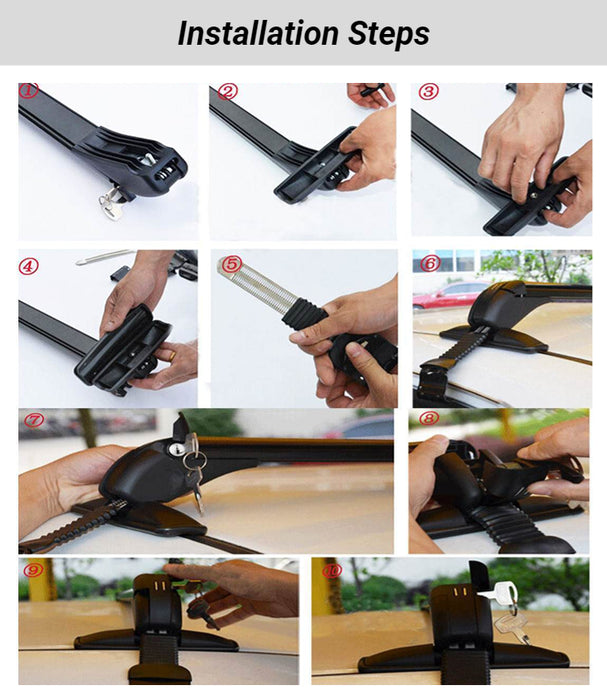 Installation Steps

①

②

③

④

⑤

⑥

⑦

⑧

⑨

⑩