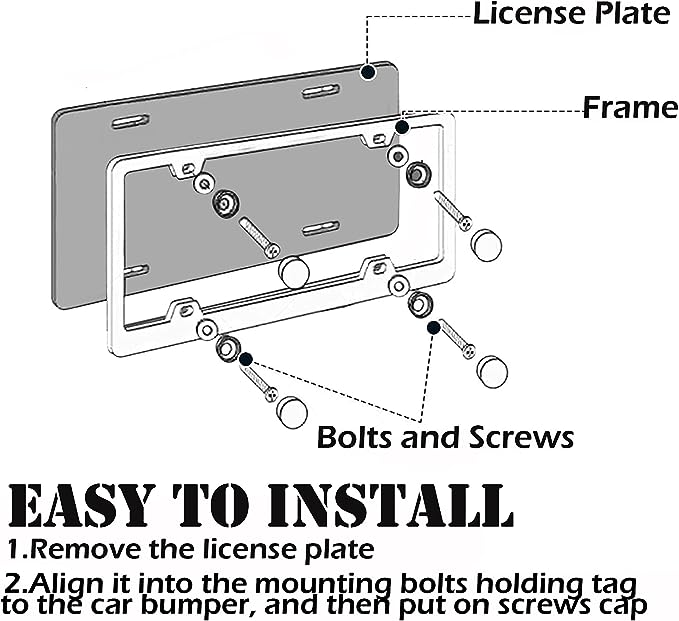 License Plate

Frame

Bolts and Screws

EASY TO INSTALL

1.Remove the license plate

2.Align it into the mounting bolts holding tag to the car bumper, and then put on screws cap